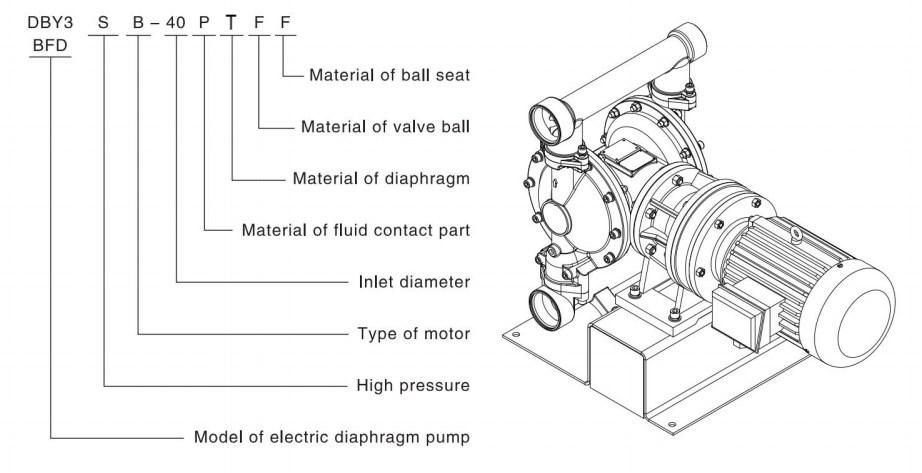 DBY3 S B – 40 P T F F
BFD

Material of ball seat

Material of valve ball

Material of diaphragm

Material of fluid contact part

Inlet diameter

Type of motor

High pressure

Model of electric diaphragm pump